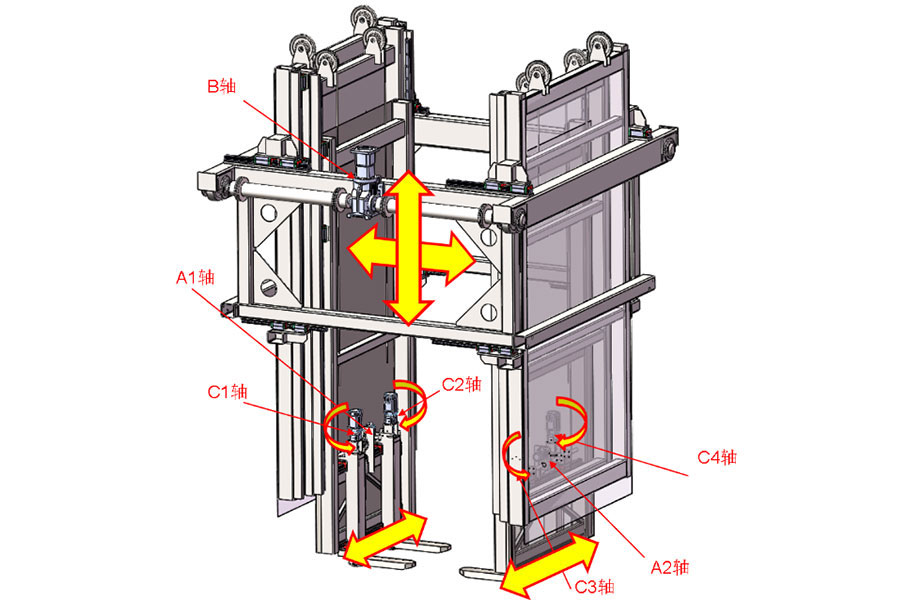 B轴

A1轴

C1轴

C2轴

C4轴

A2轴

C3轴